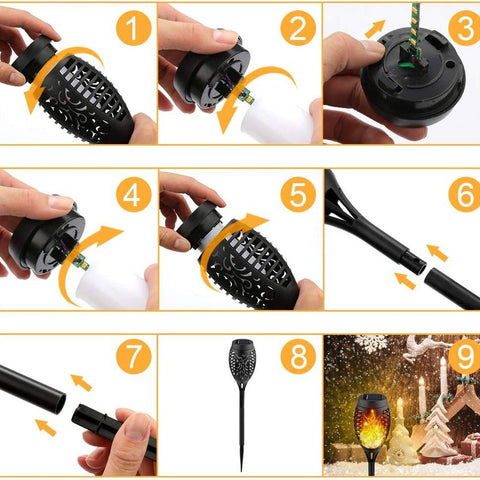 1
2
3
4
5
6
7
8
9